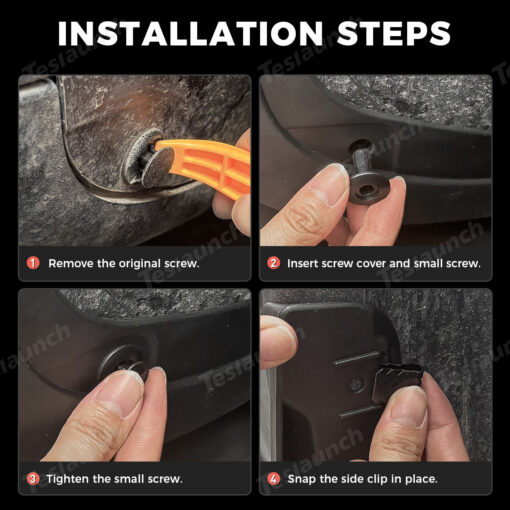 INSTALLATION STEPS

Teslaunch

1 Remove the original screw.

2 Insert screw cover and small screw.

3 Tighten the small screw.

4 Snap the side clip in place.