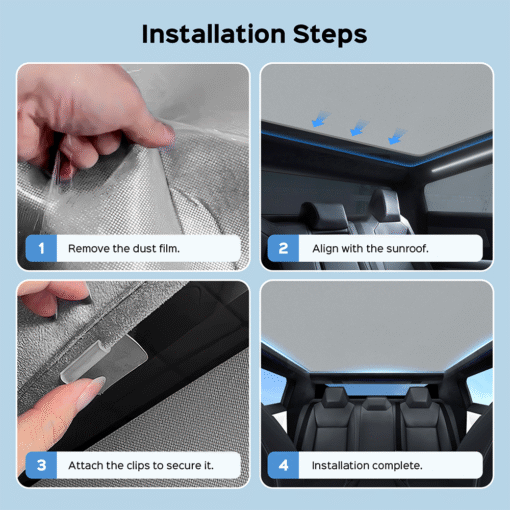 Installation Steps

1 Remove the dust film.

2 Align with the sunroof.

3 Attach the clips to secure it.

4 Installation complete.