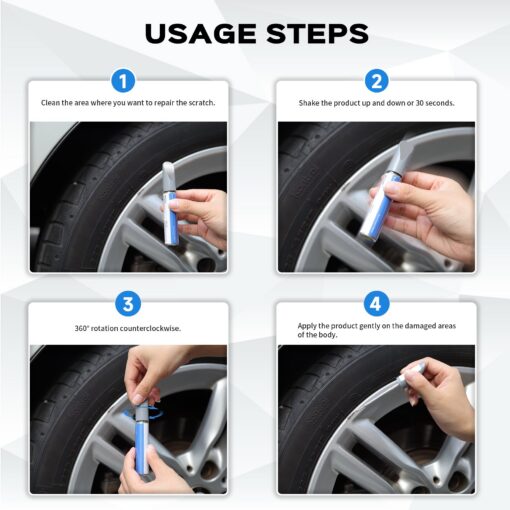 USAGE STEPS

1
Clean the area where you want to repair the scratch.

2
Shake the product up and down or 30 seconds.

3
360° rotation counterclockwise.

4
Apply the product gently on the damaged areas of the body.