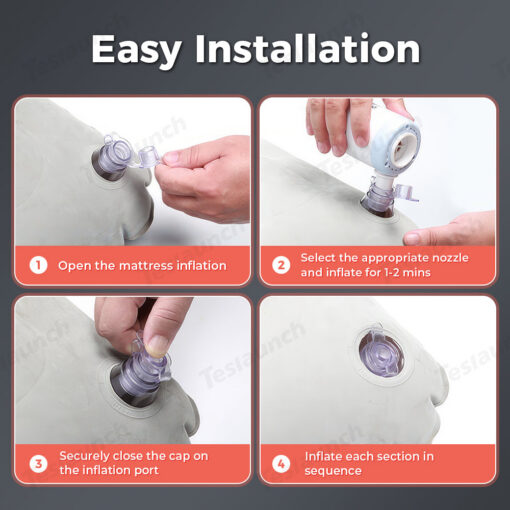 Easy Installation

1 Open the mattress inflation

2 Select the appropriate nozzle and inflate for 1-2 mins

3 Securely close the cap on the inflation port

4 Inflate each section in sequence

Teslaunch