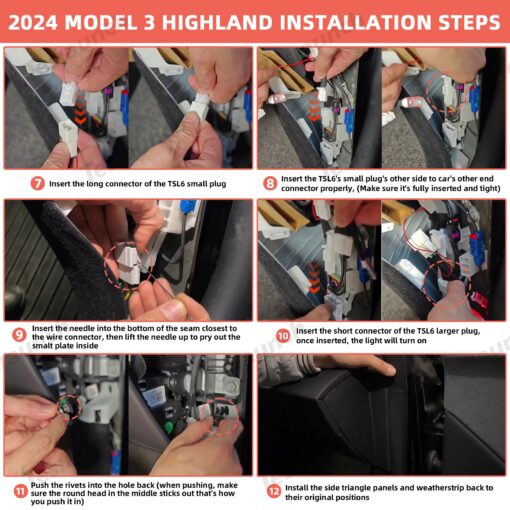 2024 MODEL 3 HIGHLAND INSTALLATION STEPS

7 Insert the long connector of the TSL6 small plug

8 Insert the TSL6's small plug's other side to car's other end connector properly, (Make sure it's fully inserted and tight)

9 Insert the needle into the bottom of the seam closest to the wire connector, then lift the needle up to pry out the small plate inside

10 Insert the short connector of the TSL6 larger plug, once inserted, the light will turn on

11 Push the rivets into the hole back (when pushing, make sure the round head in the middle sticks out that's how you push it in)

12 Install the side triangle panels and weatherstrip back to their original positions