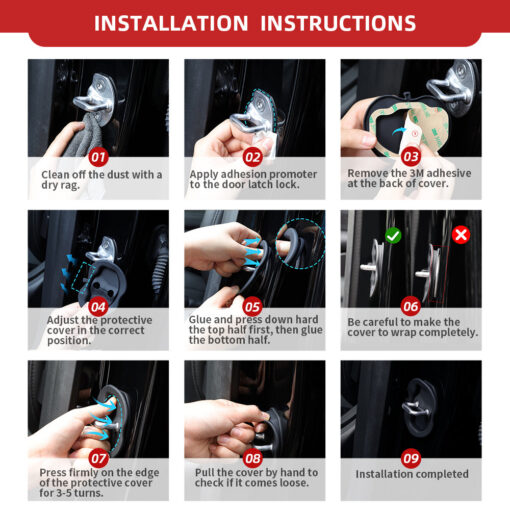 INSTALLATION INSTRUCTIONS

01
Clean off the dust with a dry rag.

02
Apply adhesion promoter to the door latch lock.

03
Remove the 3M adhesive at the back of cover.

04
Adjust the protective cover in the correct position.

05
Glue and press down hard the top half first, then glue the bottom half.

06
Be careful to make the cover to wrap completely.

07
Press firmly on the edge of the protective cover for 3-5 turns.

08
Pull the cover by hand to check if it comes loose.

09
Installation completed